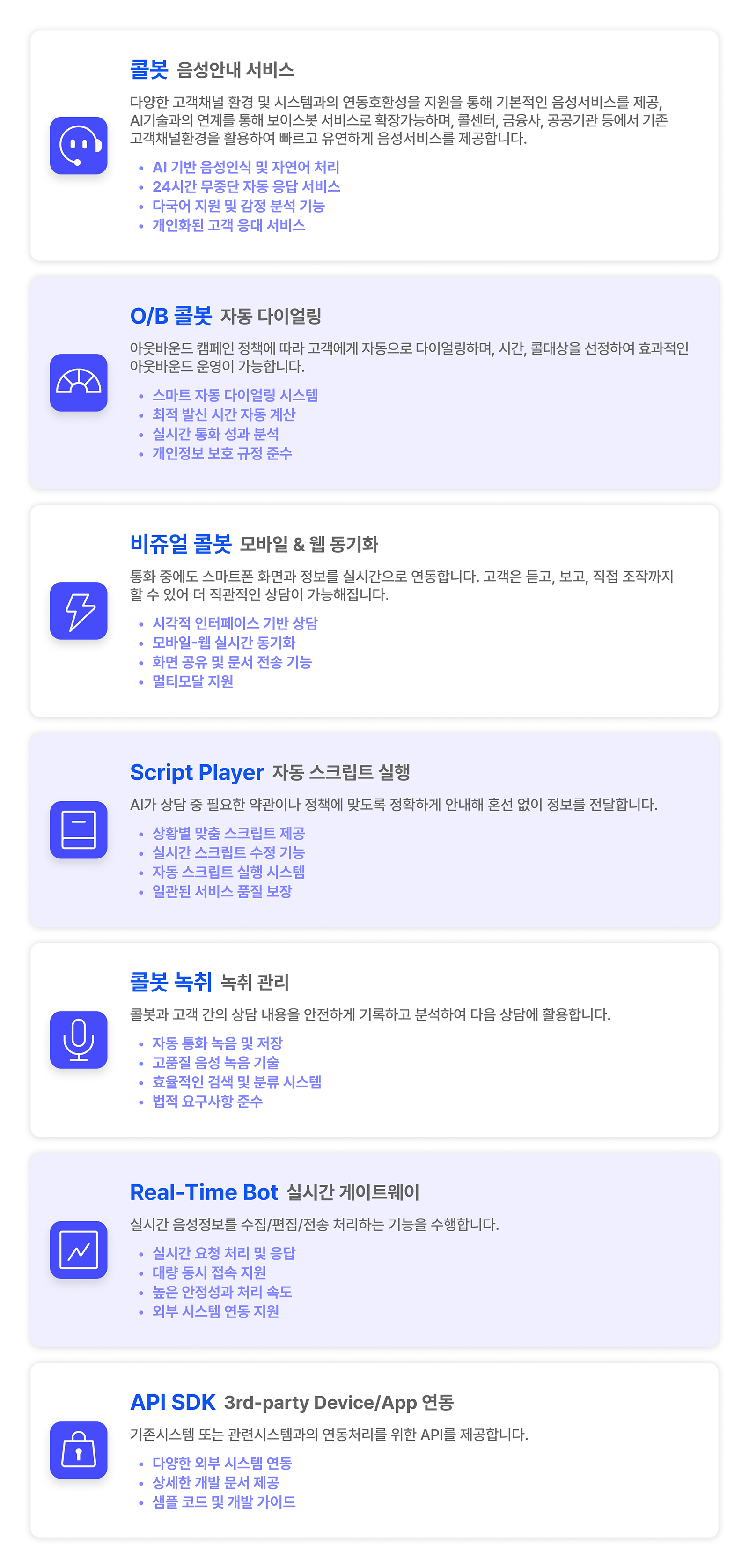 콜봇 음성안내 서비스

다양한 고객채널 환경 및 시스템과의 연동호환성을 지원을 통해 기본적인 음성서비스를 제공, AI기술과의 연계를 통해 보이스봇 서비스로 확장가능하며, 콜센터, 금융사, 공공기관 등에서 기존 고객채널환경을 활용하여 빠르고 유연하게 음성서비스를 제공합니다.

• AI 기반 음성인식 및 자연어 처리
• 24시간 무중단 자동 응답 서비스
• 다국어 지원 및 감정 분석 기능
• 개인화된 고객 응대 서비스

O/B 콜봇 자동 다이얼링

아웃바운드 캠페인 정책에 따라 고객에게 자동으로 다이얼링하며, 시간, 콜대상을 선정하여 효과적인 아웃바운드 운영이 가능합니다.

• 스마트 자동 다이얼링 시스템
• 최적 발신 시간 자동 계산
• 실시간 통화 성과 분석
• 개인정보 보호 규정 준수

비쥬얼 콜봇 모바일 & 웹 동기화

통화 중에도 스마트폰 화면과 정보를 실시간으로 연동합니다. 고객은 듣고, 보고, 직접 조작까지 할 수 있어 더 직관적인 상담이 가능해집니다.

• 시각적 인터페이스 기반 상담
• 모바일-웹 실시간 동기화
• 화면 공유 및 문서 전송 기능
• 멀티모달 지원

Script Player 자동 스크립트 실행

AI가 상담 중 필요한 약관이나 정책에 맞도록 정확하게 안내해 혼선 없이 정보를 전달합니다.

• 상황별 맞춤 스크립트 제공
• 실시간 스크립트 수정 기능
• 자동 스크립트 실행 시스템
• 일관된 서비스 품질 보장

콜봇 녹취 녹취 관리

콜봇과 고객 간의 상담 내용을 안전하게 기록하고 분석하여 다음 상담에 활용합니다.

• 자동 통화 녹음 및 저장
• 고품질 음성 녹음 기술
• 효율적인 검색 및 분류 시스템
• 법적 요구사항 준수

Real-Time Bot 실시간 게이트웨이

실시간 음성정보를 수집/편집/전송 처리하는 기능을 수행합니다.

• 실시간 요청 처리 및 응답
• 대량 동시 접속 지원
• 높은 안정성과 처리 속도
• 외부 시스템 연동 지원

API SDK 3rd-party Device/App 연동

기존시스템 또는 관련시스템과의 연동처리를 위한 API를 제공합니다.

• 다양한 외부 시스템 연동
• 상세한 개발 문서 제공
• 샘플 코드 및 개발 가이드